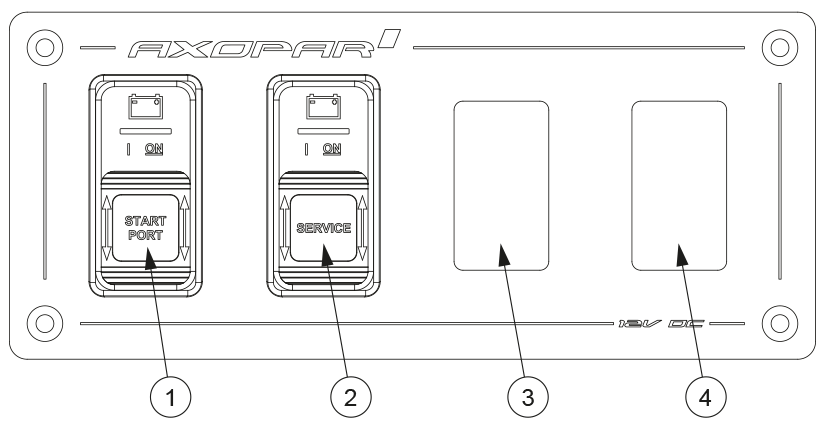 AXOPAR

I ON

START PORT

I ON

SERVICE

12V DC

1

2

3

4